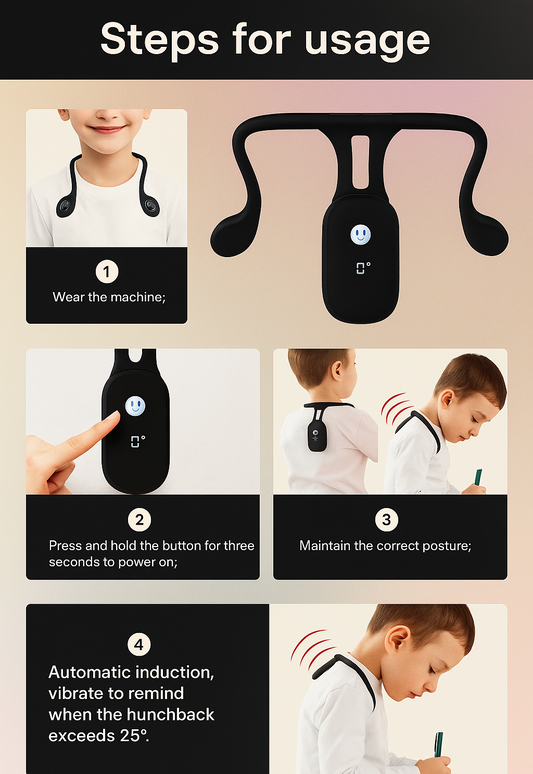 Steps for usage

1
Wear the machine;

2
Press and hold the button for three seconds to power on;

3
Maintain the correct posture;

4
Automatic induction, vibrate to remind when the hunchback exceeds 25°.