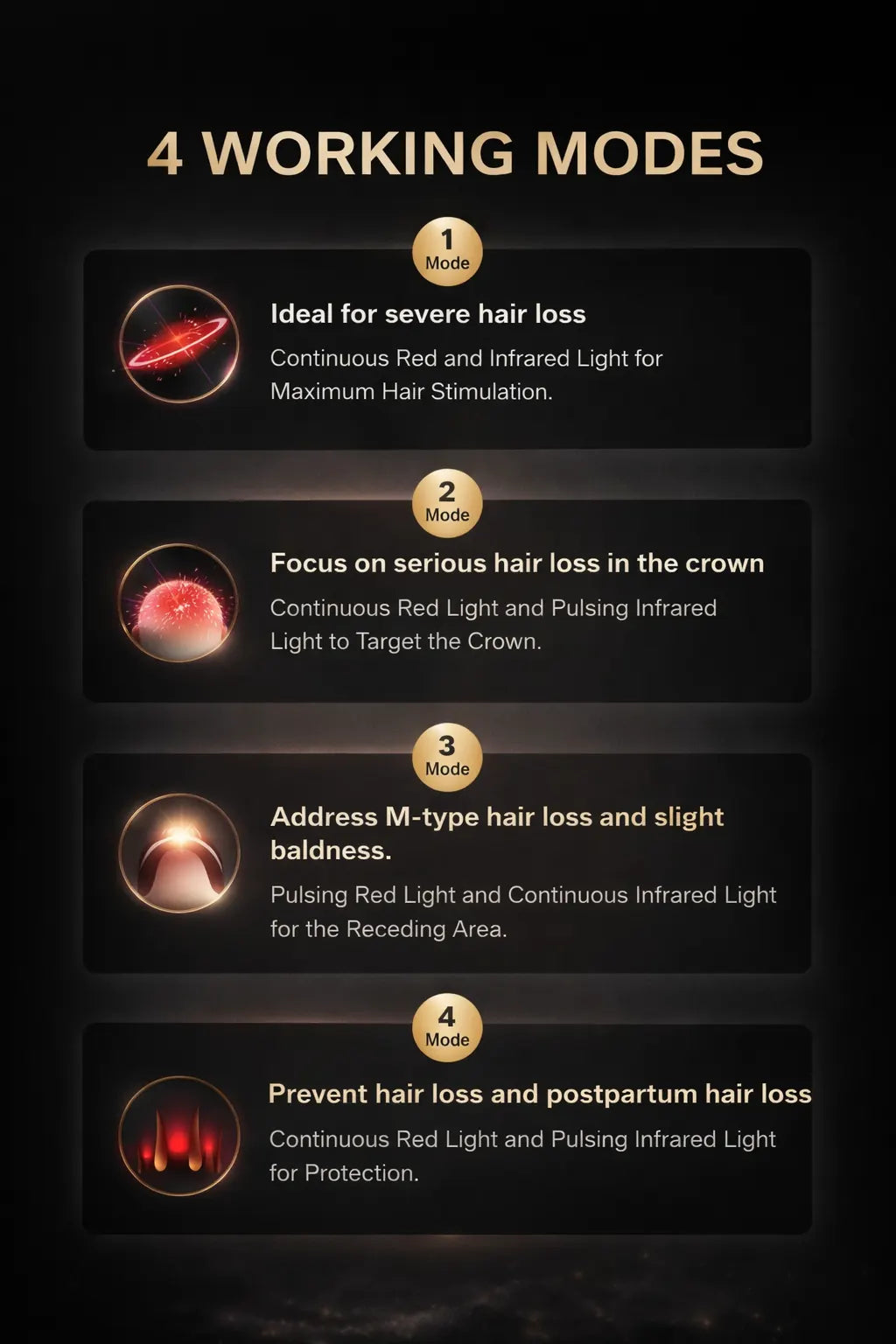 4 WORKING MODES

1
Mode

Ideal for severe hair loss

Continuous Red and Infrared Light for Maximum Hair Stimulation.

2
Mode

Focus on serious hair loss in the crown

Continuous Red Light and Pulsing Infrared Light to Target the Crown.

3
Mode

Address M-type hair loss and slight baldness.

Pulsing Red Light and Continuous Infrared Light for the Receding Area.

4
Mode

Prevent hair loss and postpartum hair loss

Continuous Red Light and Pulsing Infrared Light for Protection.